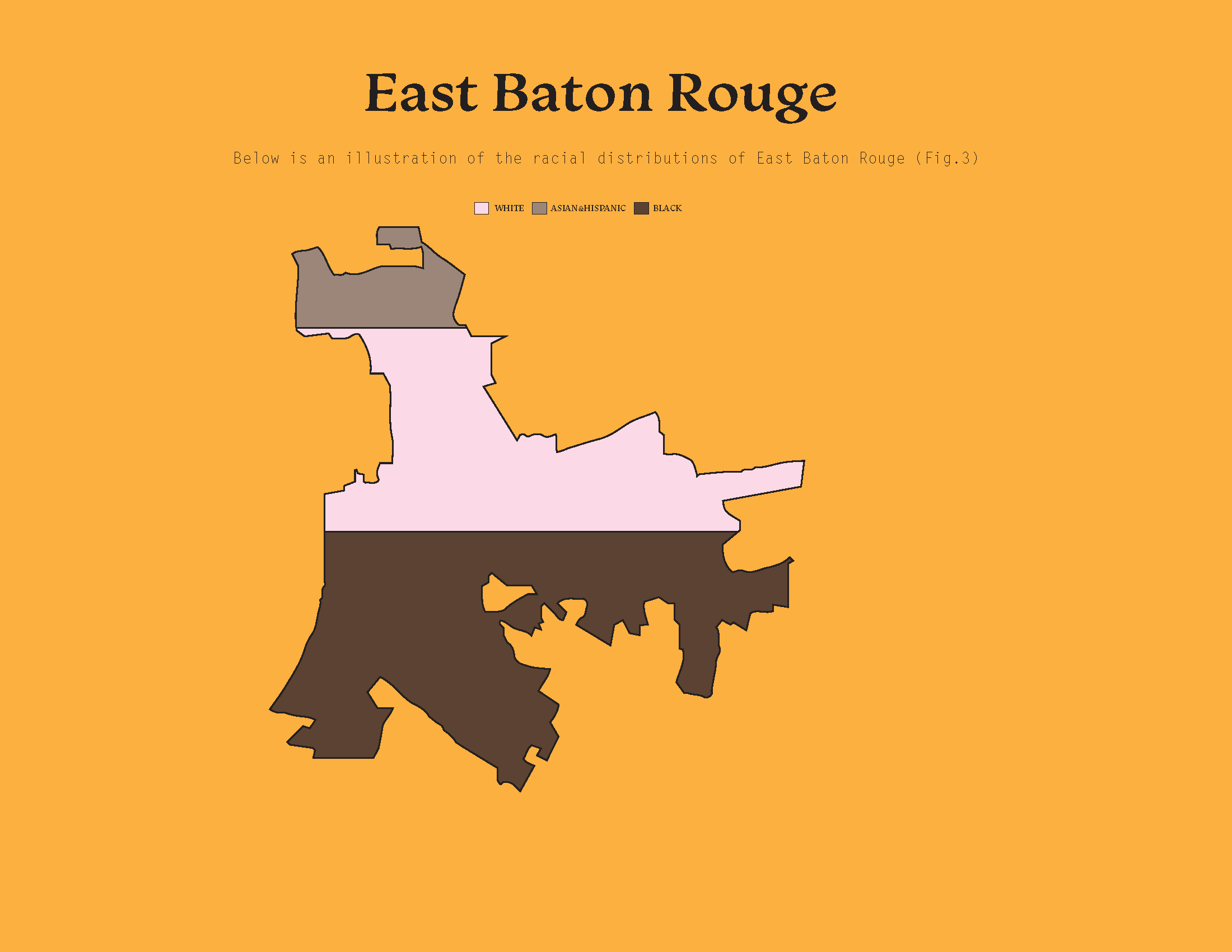 East Baton Rouge

Below is an illustration of the racial distributions of East Baton Rouge (Fig.3)

WHITE ASIAN&HISPANIC BLACK